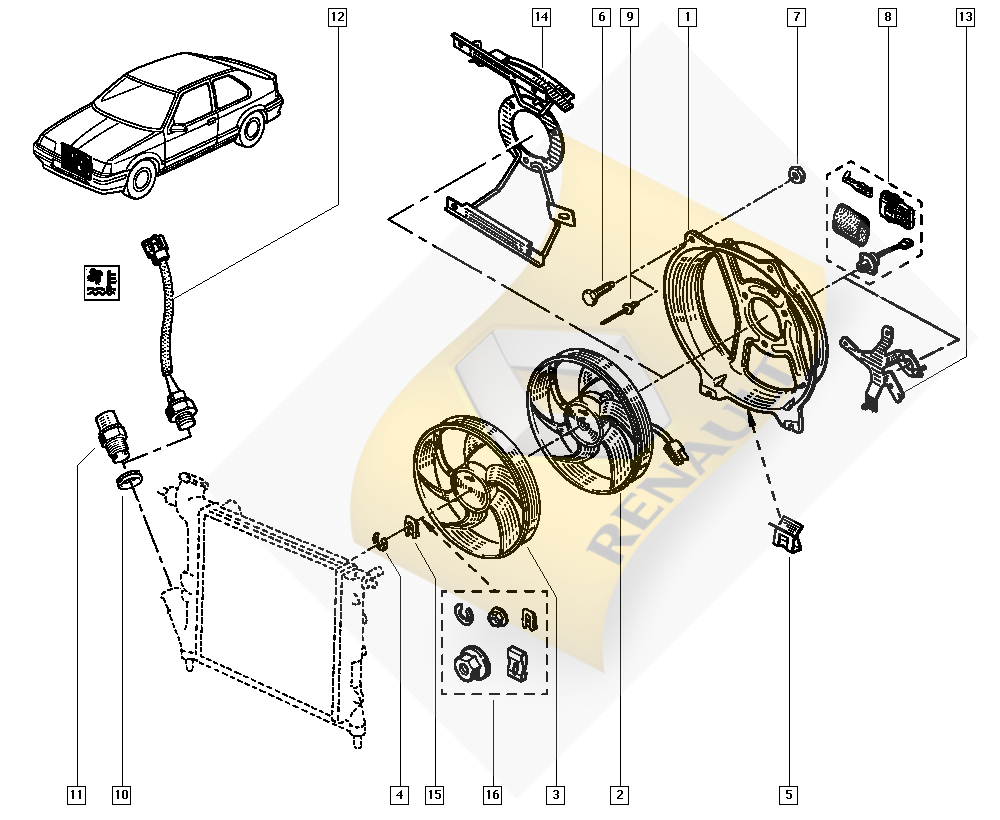 12
14
6
9
1
7
8
13
RENAULT
11
10
4
15
16
3
2
5