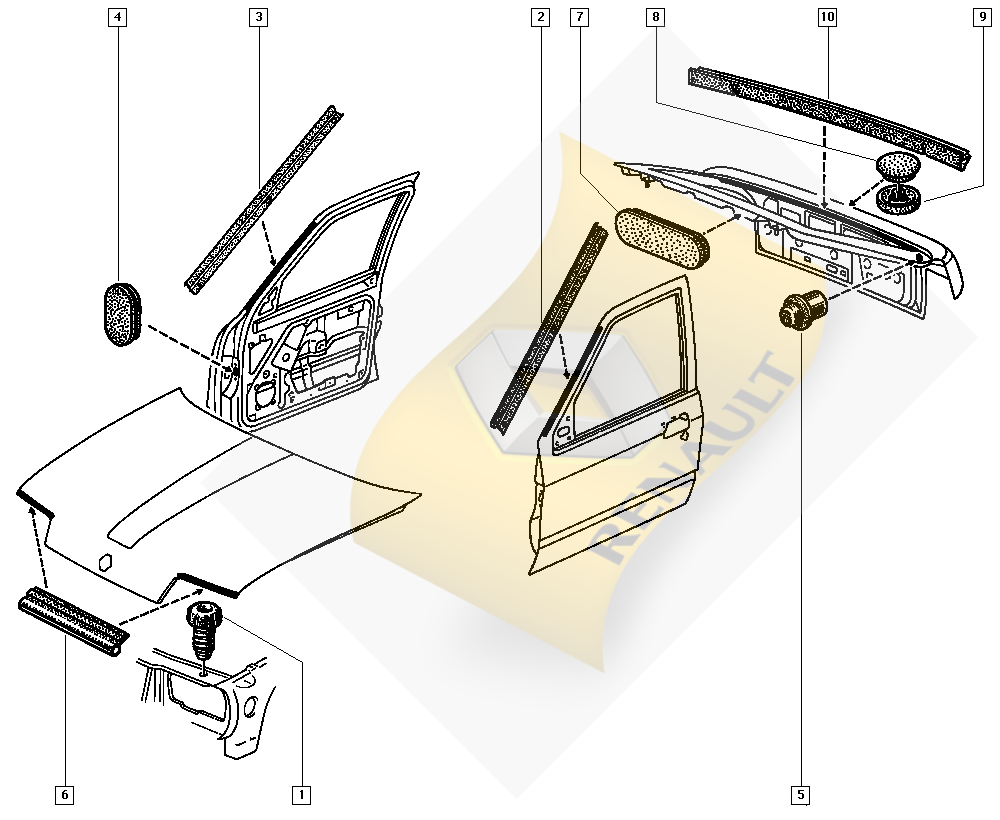 4
3
2
7
8
10
9
RENAULT
6
1
5