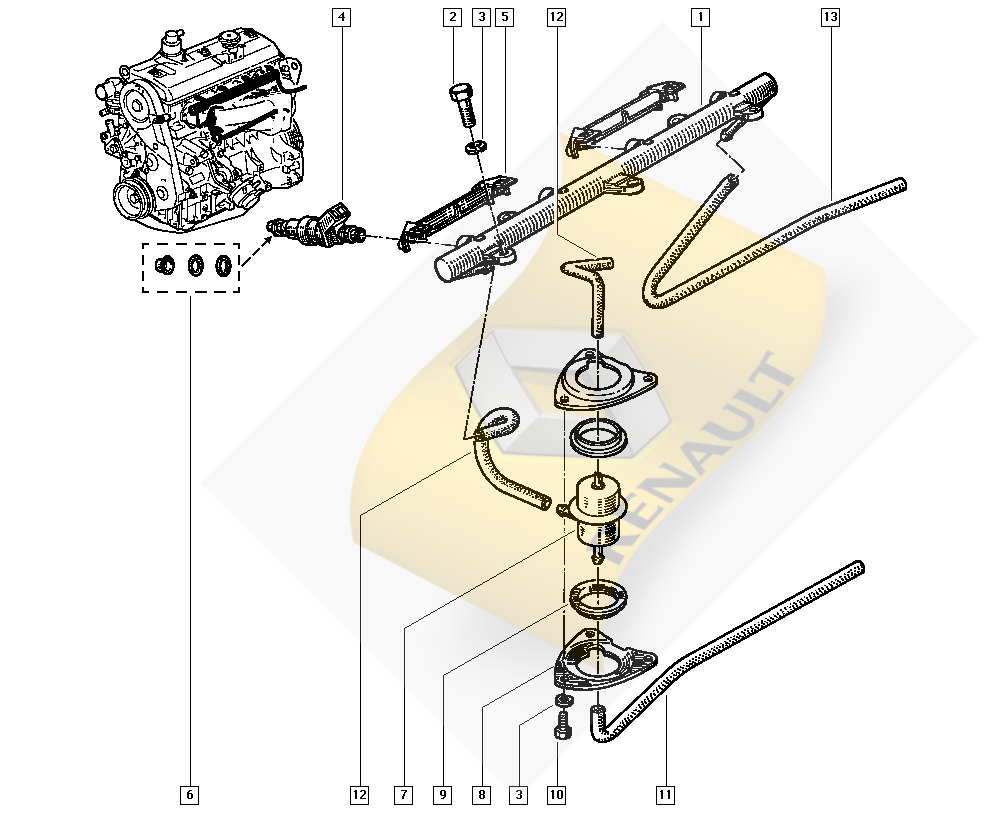 4
2
3
5
12
1
13
RENAULT
6
12
7
9
8
3
10
11