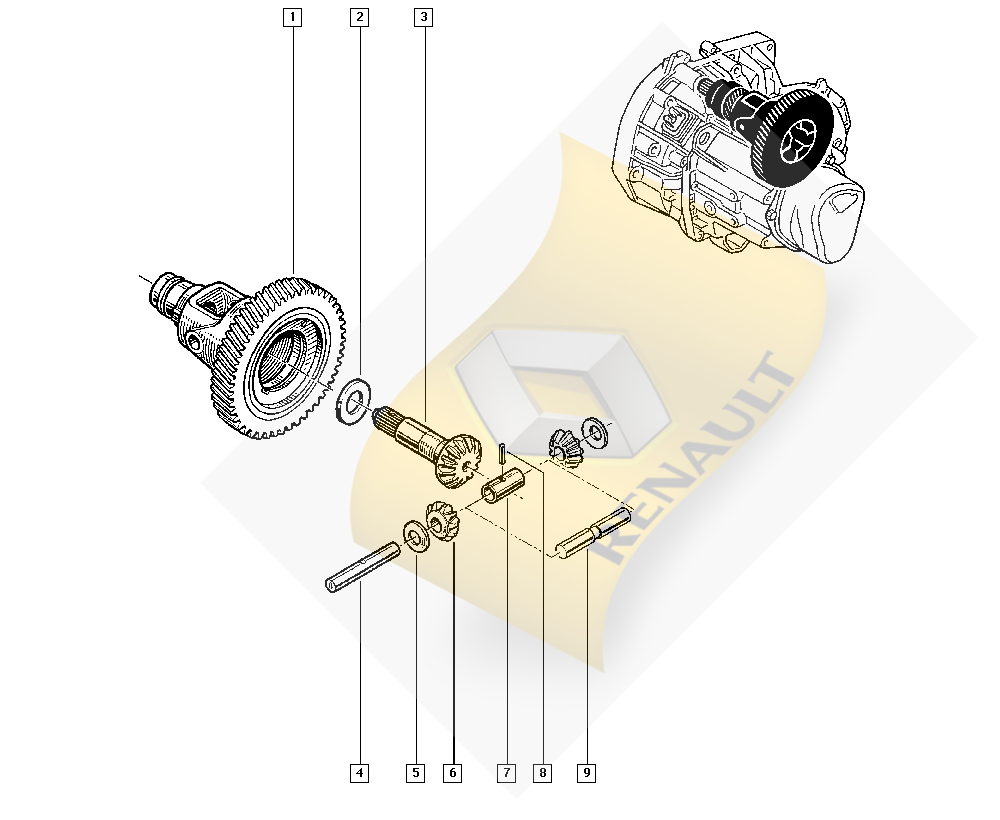 1
2
3
RENAULT
4
5
6
7
8
9