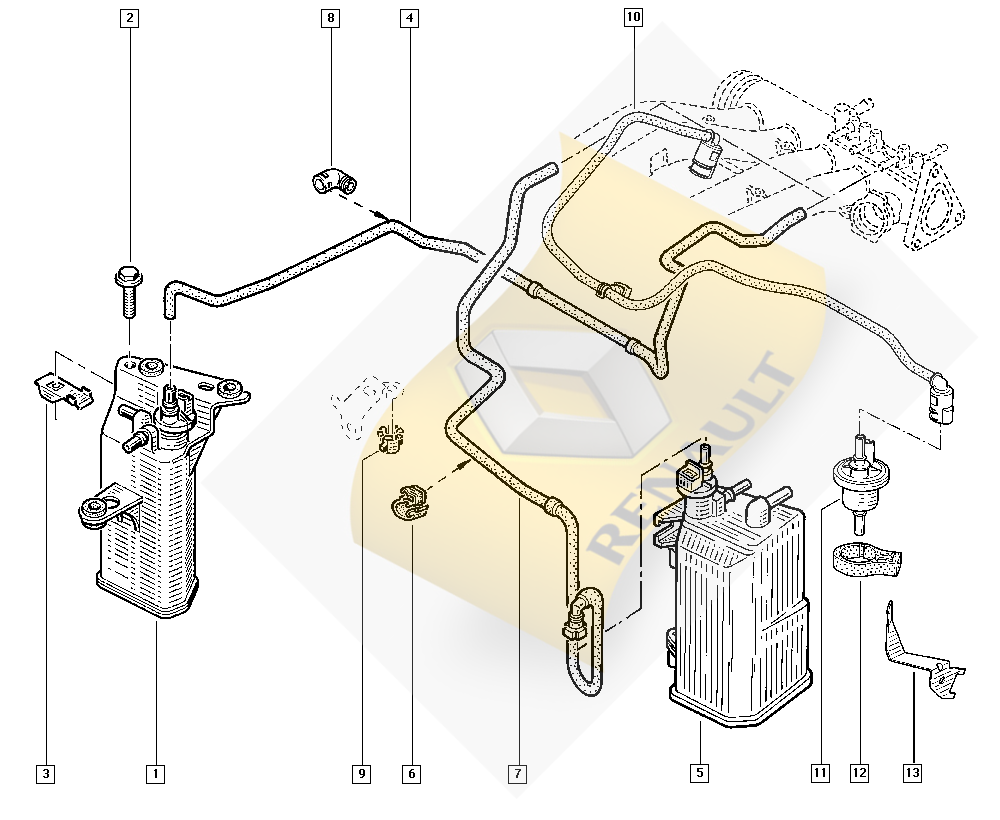 2
8
4
10
RENAULT
3
1
9
6
7
5
11
12
13