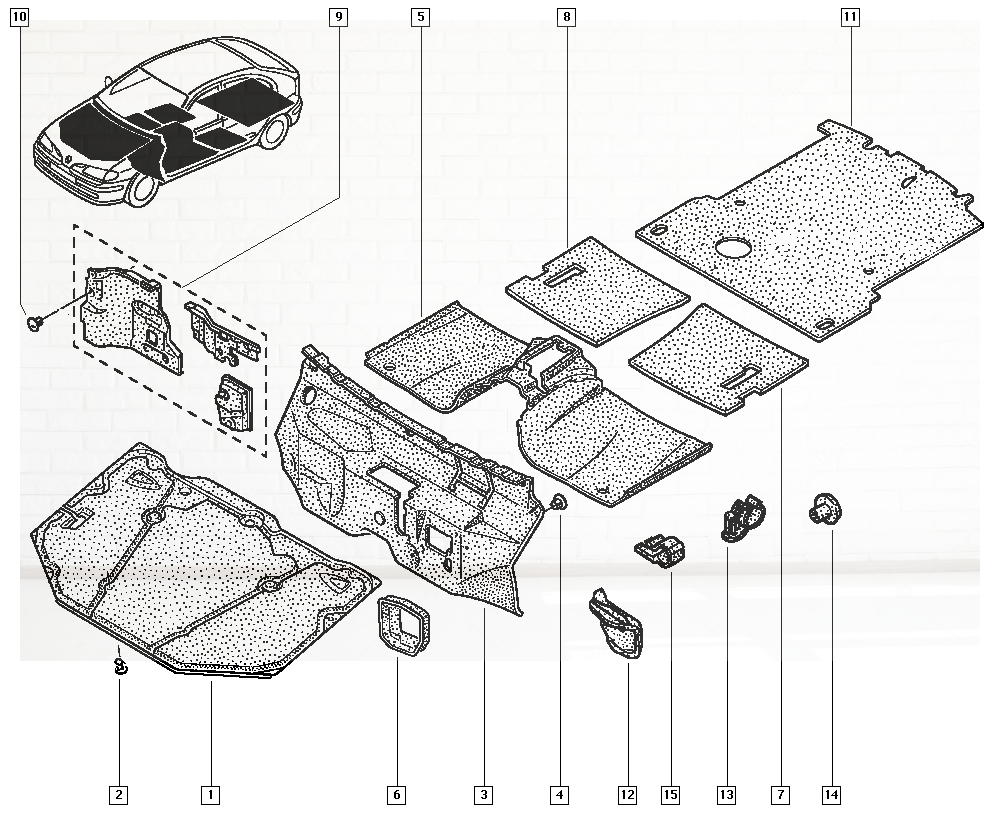 10
9
5
8
11
2
1
6
3
4
12
15
13
7
14